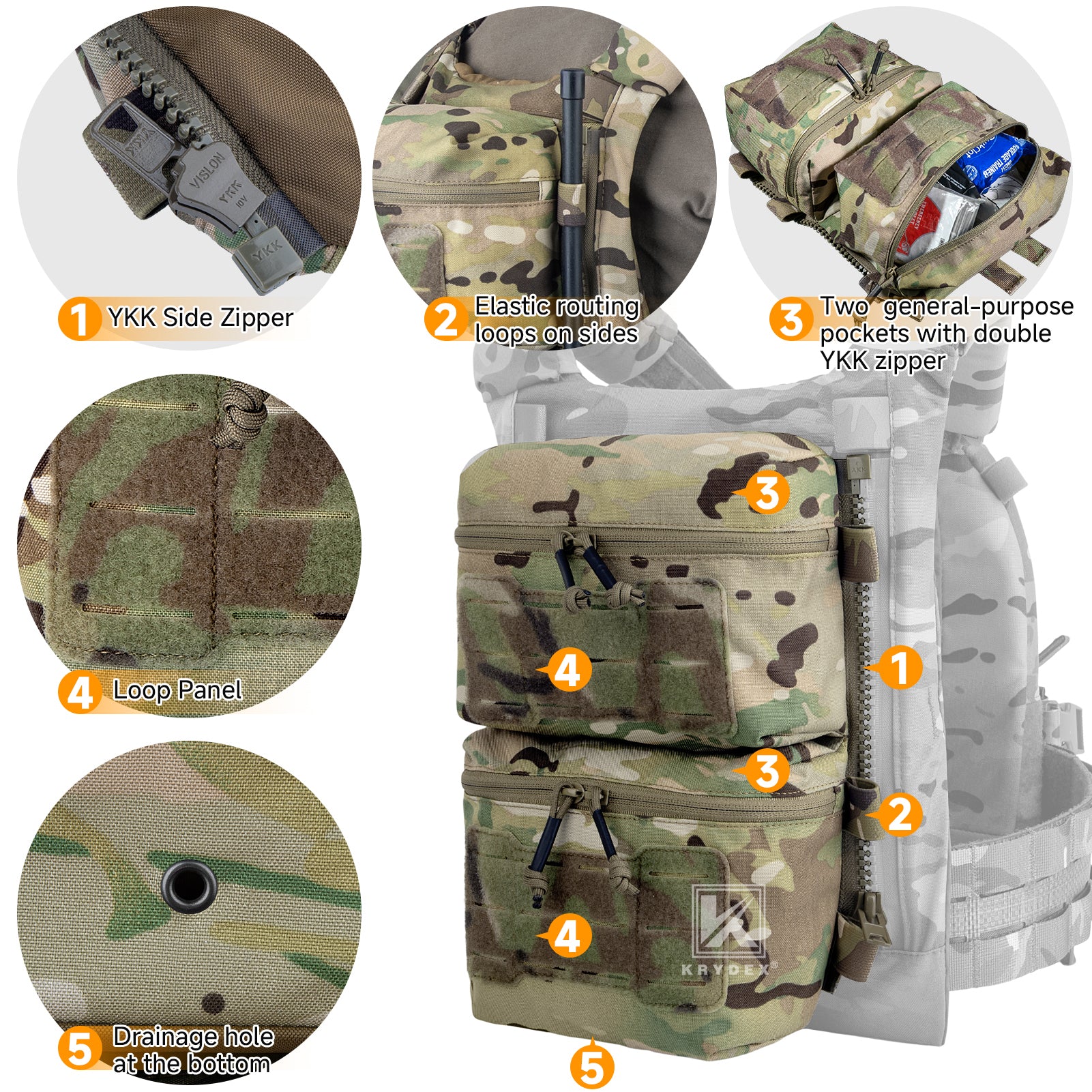 VISLON YKK 10V

YKK

1 YKK Side Zipper

2 Elastic routing loops on sides

3 Two general-purpose pockets with double YKK zipper

4 Loop Panel

5 Drainage hole at the bottom

3

4

1

3

2

4

5

KRYDEX®