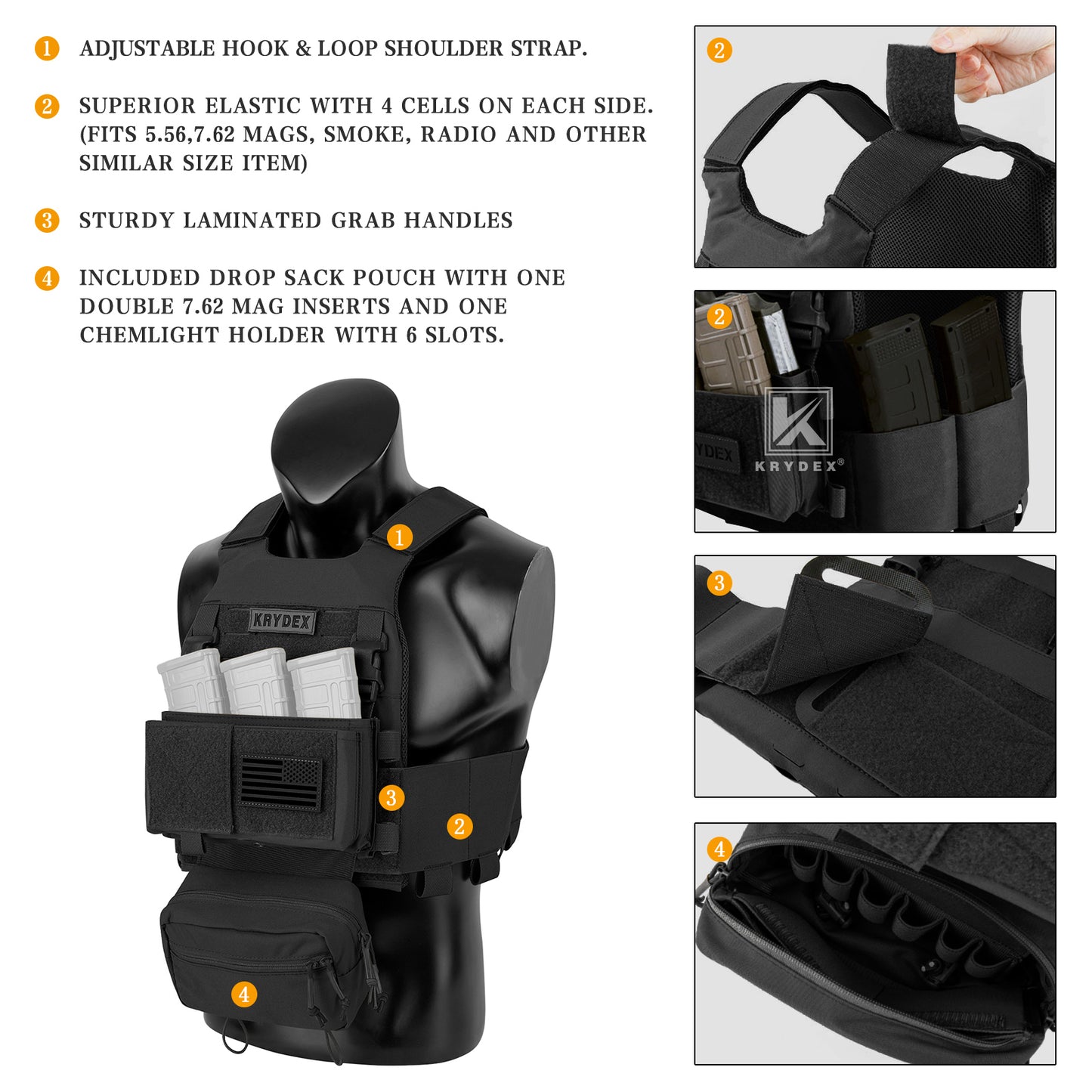 1 ADJUSTABLE HOOK & LOOP SHOULDER STRAP.

2 SUPERIOR ELASTIC WITH 4 CELLS ON EACH SIDE. (FITS 5.56,7.62 MAGS, SMOKE, RADIO AND OTHER SIMILAR SIZE ITEM)

3 STURDY LAMINATED GRAB HANDLES

4 INCLUDED DROP SACK POUCH WITH ONE DOUBLE 7.62 MAG INSERTS AND ONE CHEMLIGHT HOLDER WITH 6 SLOTS.

1

KRYDEX

3

2

4

2

2

YDEX

KRYDEX®

3

4