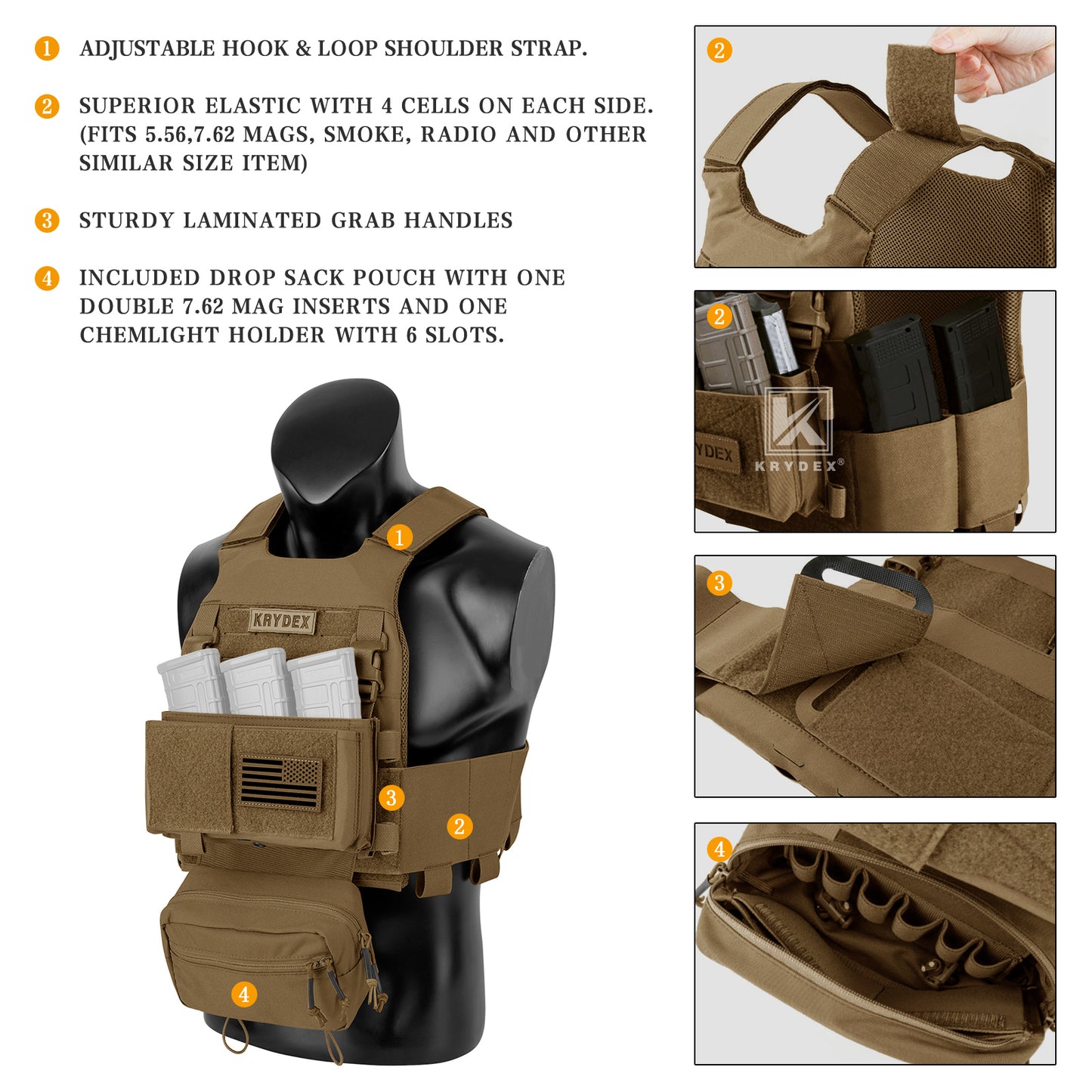 1 ADJUSTABLE HOOK & LOOP SHOULDER STRAP.

2 SUPERIOR ELASTIC WITH 4 CELLS ON EACH SIDE. (FITS 5.56,7.62 MAGS, SMOKE, RADIO AND OTHER SIMILAR SIZE ITEM)

3 STURDY LAMINATED GRAB HANDLES

4 INCLUDED DROP SACK POUCH WITH ONE DOUBLE 7.62 MAG INSERTS AND ONE CHEMLIGHT HOLDER WITH 6 SLOTS.

1

KRYDEX

3

2

4

2

2

YDEX

KRYDEX®

3

4