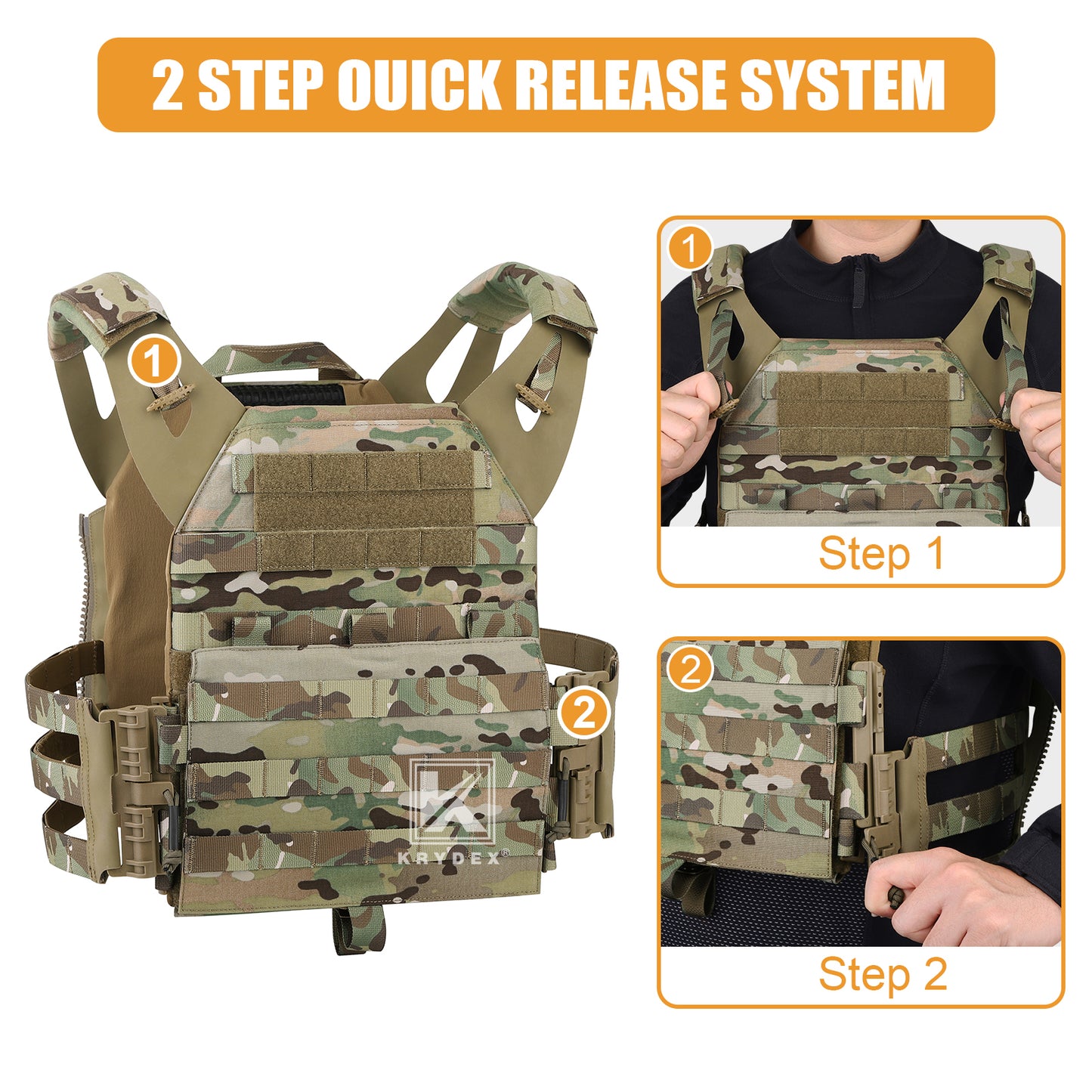 2 STEP OUICK RELEASE SYSTEM

1

2

KRYDEX®

1

Step 1

2

Step 2