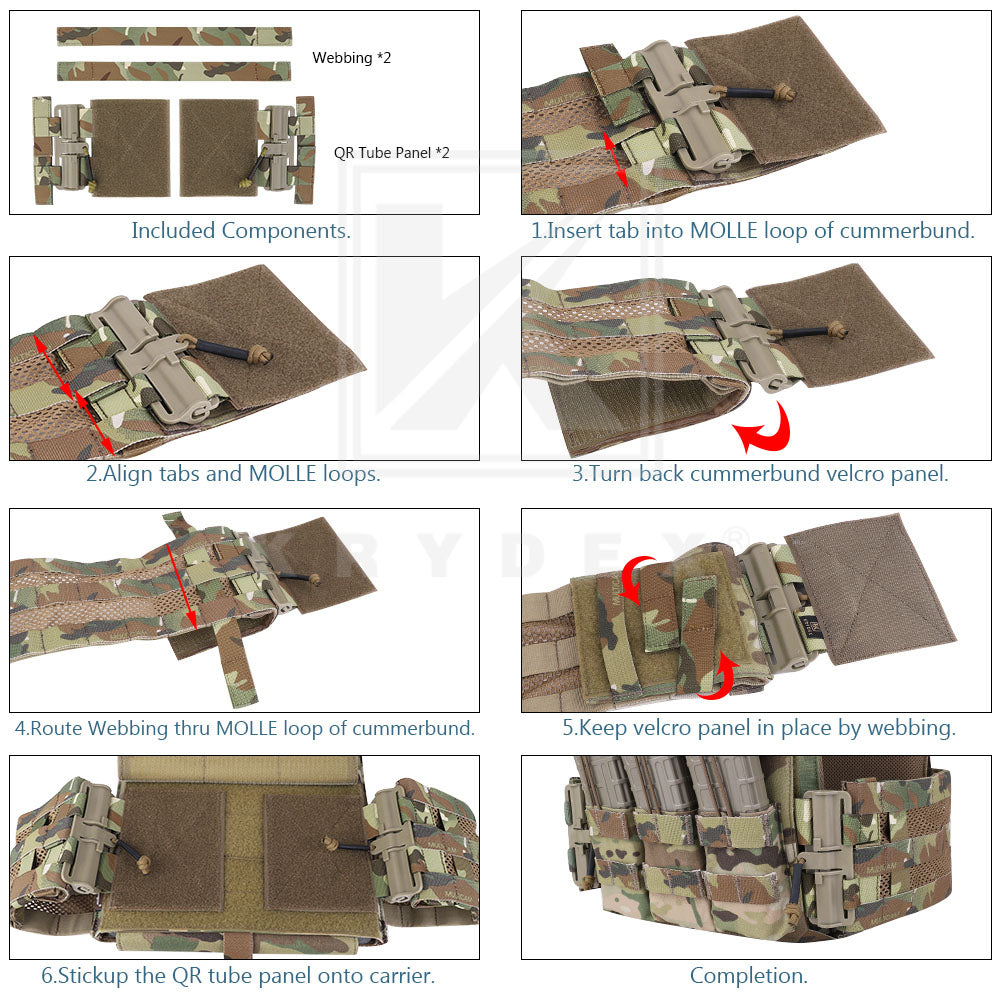 Webbing *2

QR Tube Panel *2

Included Components.

1.Insert tab into MOLLE loop of cummerbund.

2.Align tabs and MOLLE loops.

3.Turn back cummerbund velcro panel.

KRYDEX®

4.Route Webbing thru MOLLE loop of cummerbund.

5.Keep velcro panel in place by webbing.

6.Stickup the QR tube panel onto carrier.

Completion.