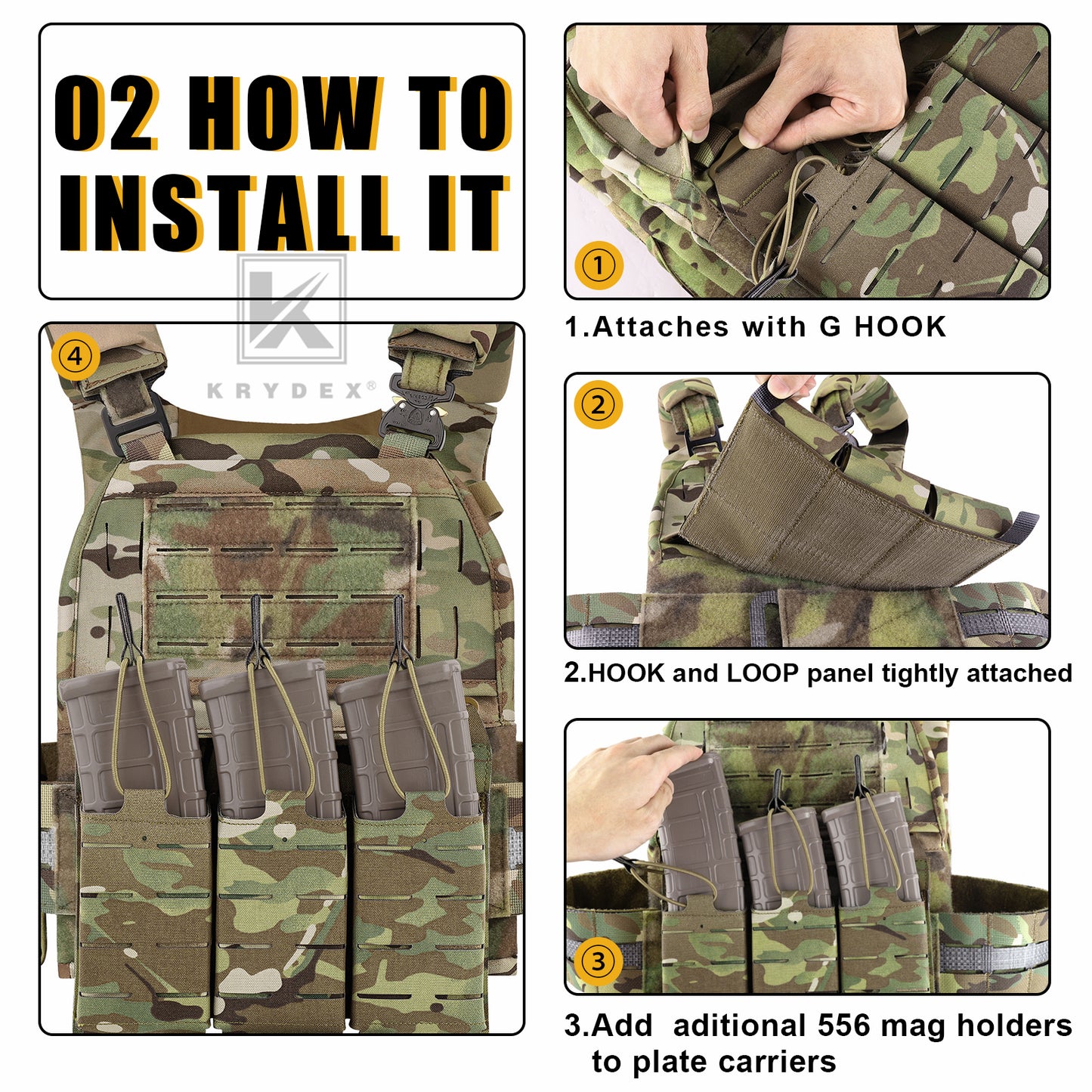 02 HOW TO INSTALL IT

KRYDEX®

④

①

1.Attaches with G HOOK

②

2.HOOK and LOOP panel tightly attached

③

3.Add aditional 556 mag holders to plate carriers