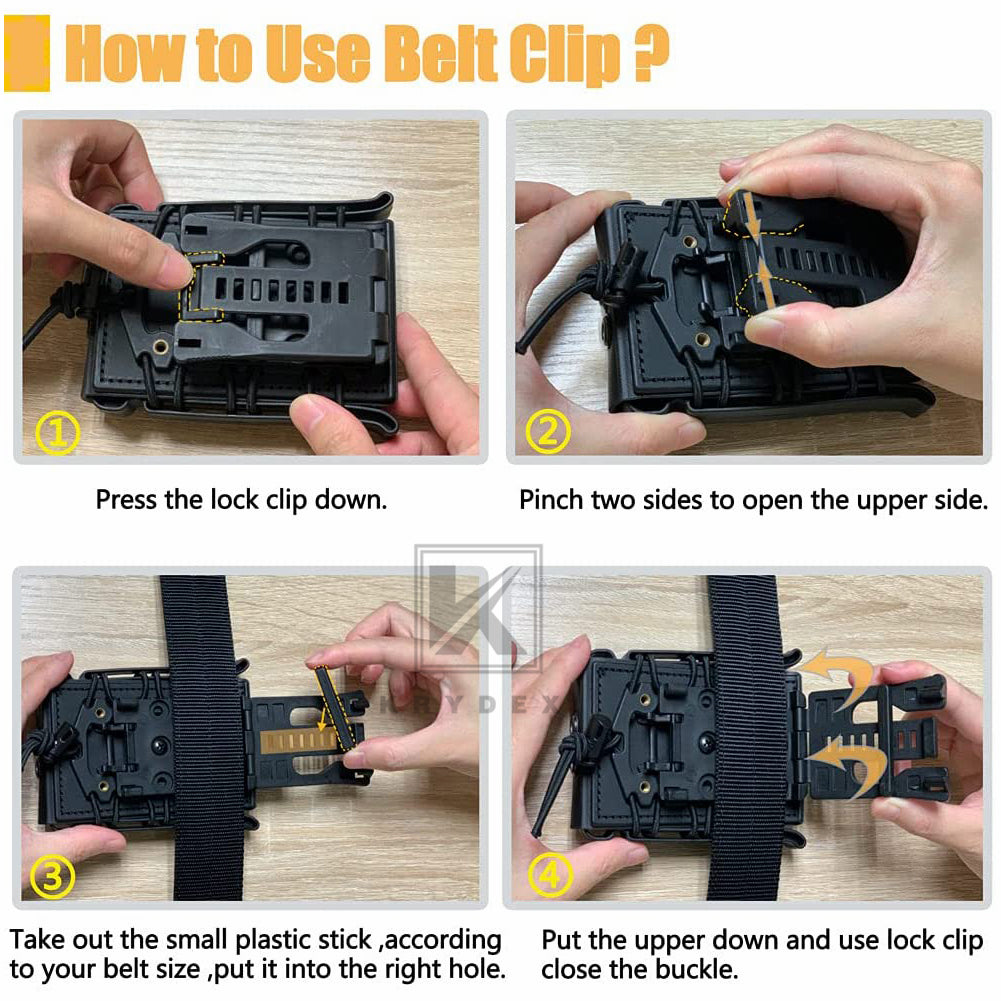 How to Use Belt Clip ?

①

Press the lock clip down.

②

Pinch two sides to open the upper side.

KRYDEX

③

Take out the small plastic stick ,according to your belt size ,put it into the right hole.

④

Put the upper down and use lock clip close the buckle.