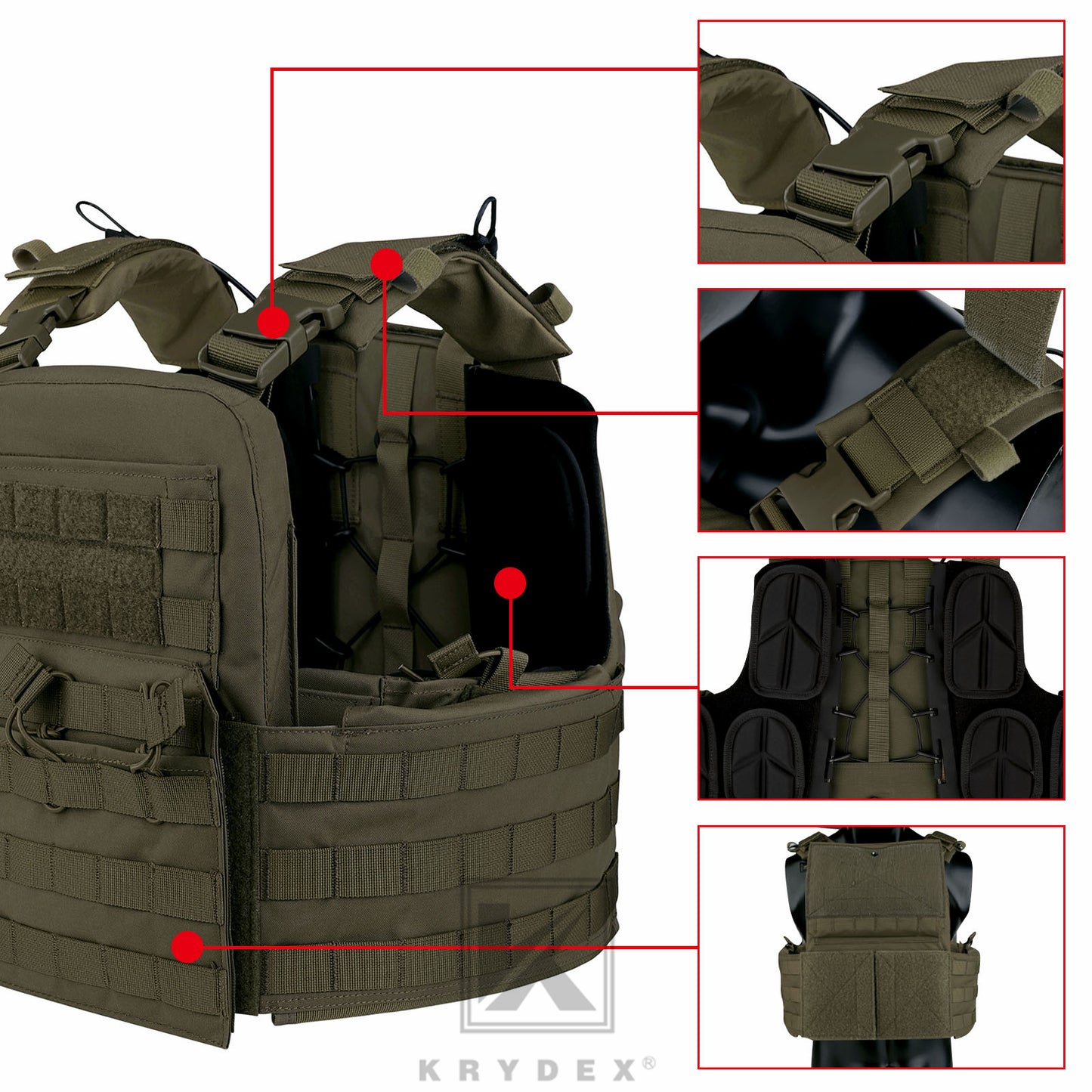 KRYDEX®