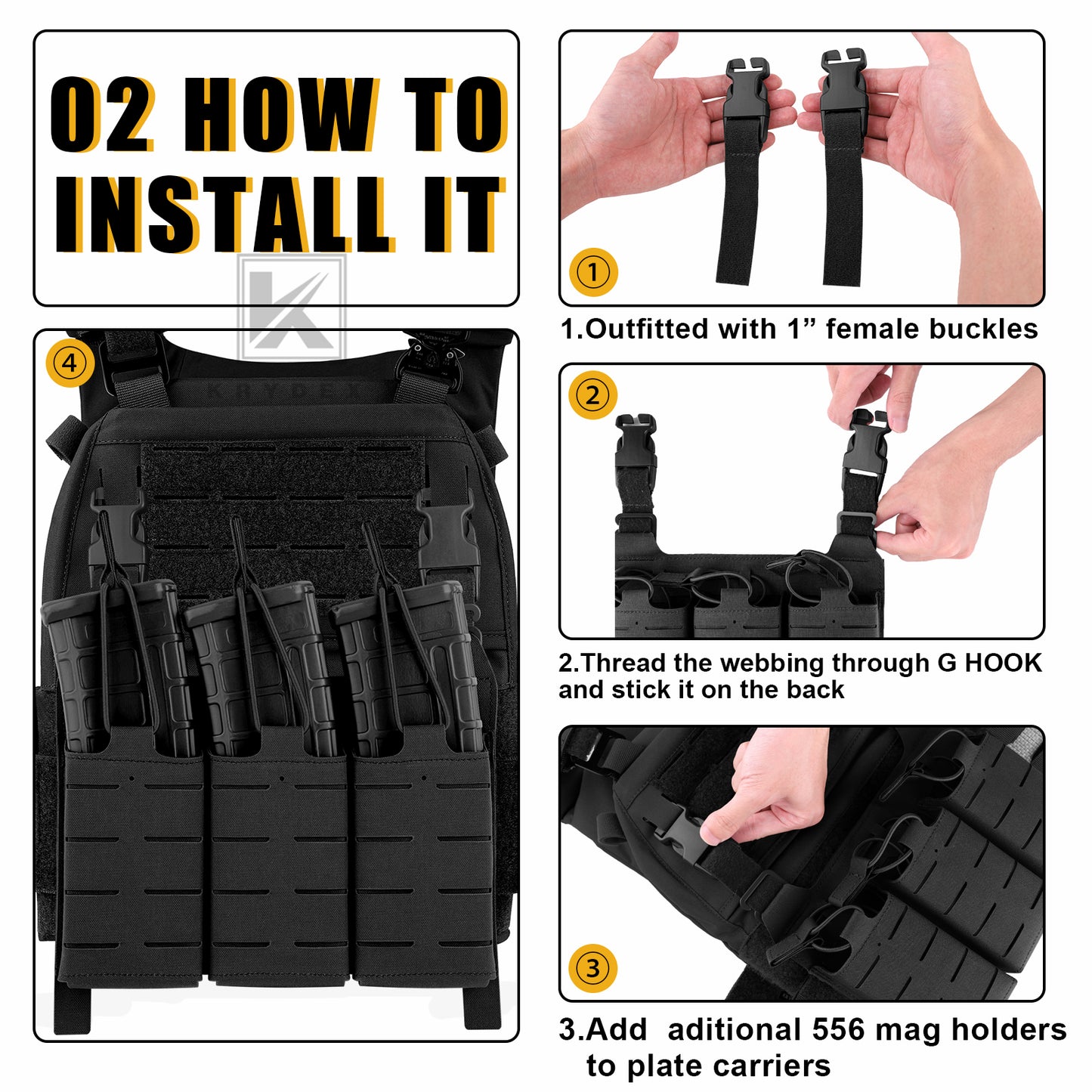 02 HOW TO INSTALL IT

④

①

1.Outfitted with 1” female buckles

②

2.Thread the webbing through G HOOK and stick it on the back

③

3.Add  aditional 556 mag holders to plate carriers