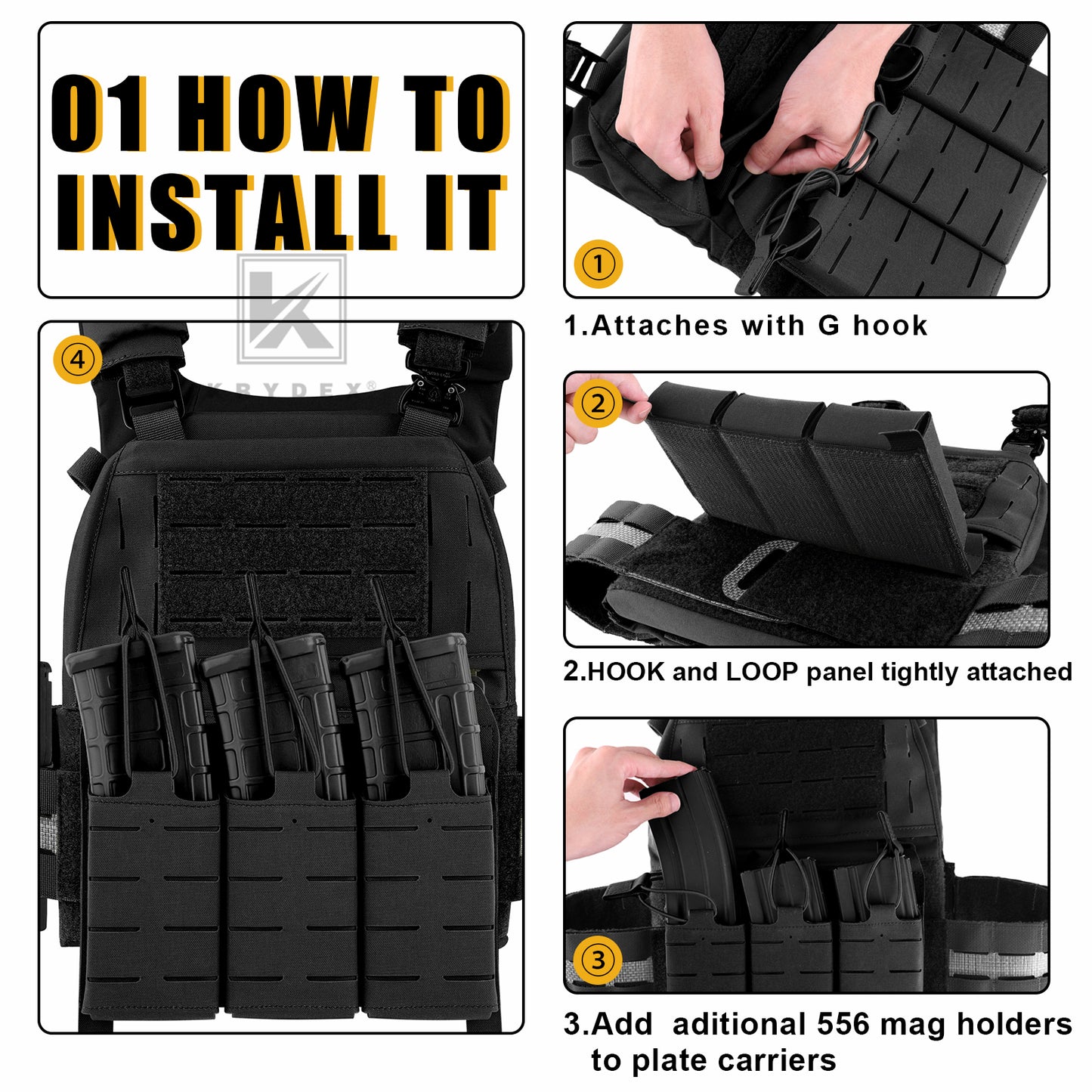 01 HOW TO INSTALL IT

KRYDEX®

④

①

1.Attaches with G hook

②

2.HOOK and LOOP panel tightly attached

③

3.Add aditional 556 mag holders to plate carriers